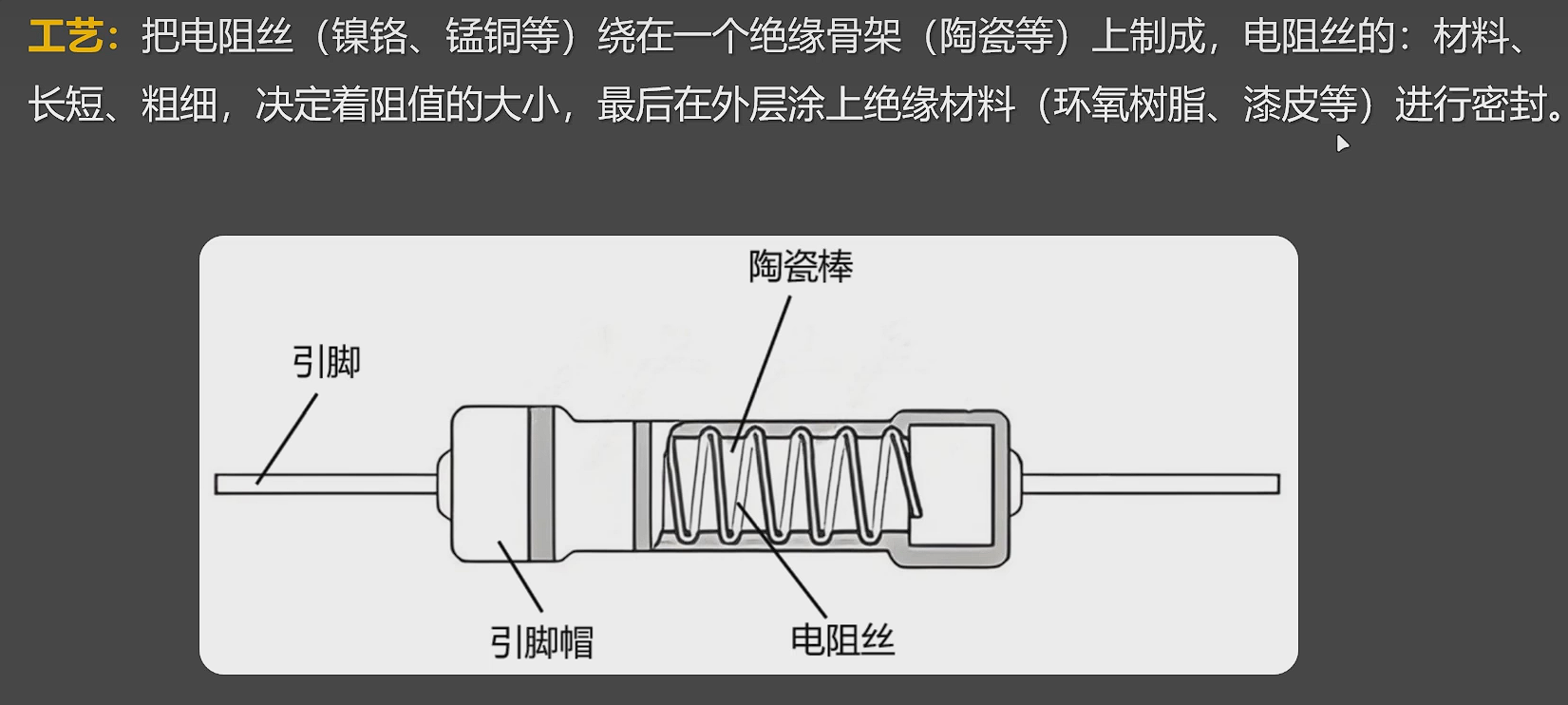 工艺：把电阻丝（镍铬、锰铜等）绕在一个绝缘骨架（陶瓷等）上制成，电阻丝的：材料、长短、粗细，决定着阻值的大小，最后在外层涂上绝缘材料（环氧树脂、漆皮等）进行密封。

陶瓷棒

引脚

引脚帽

电阻丝